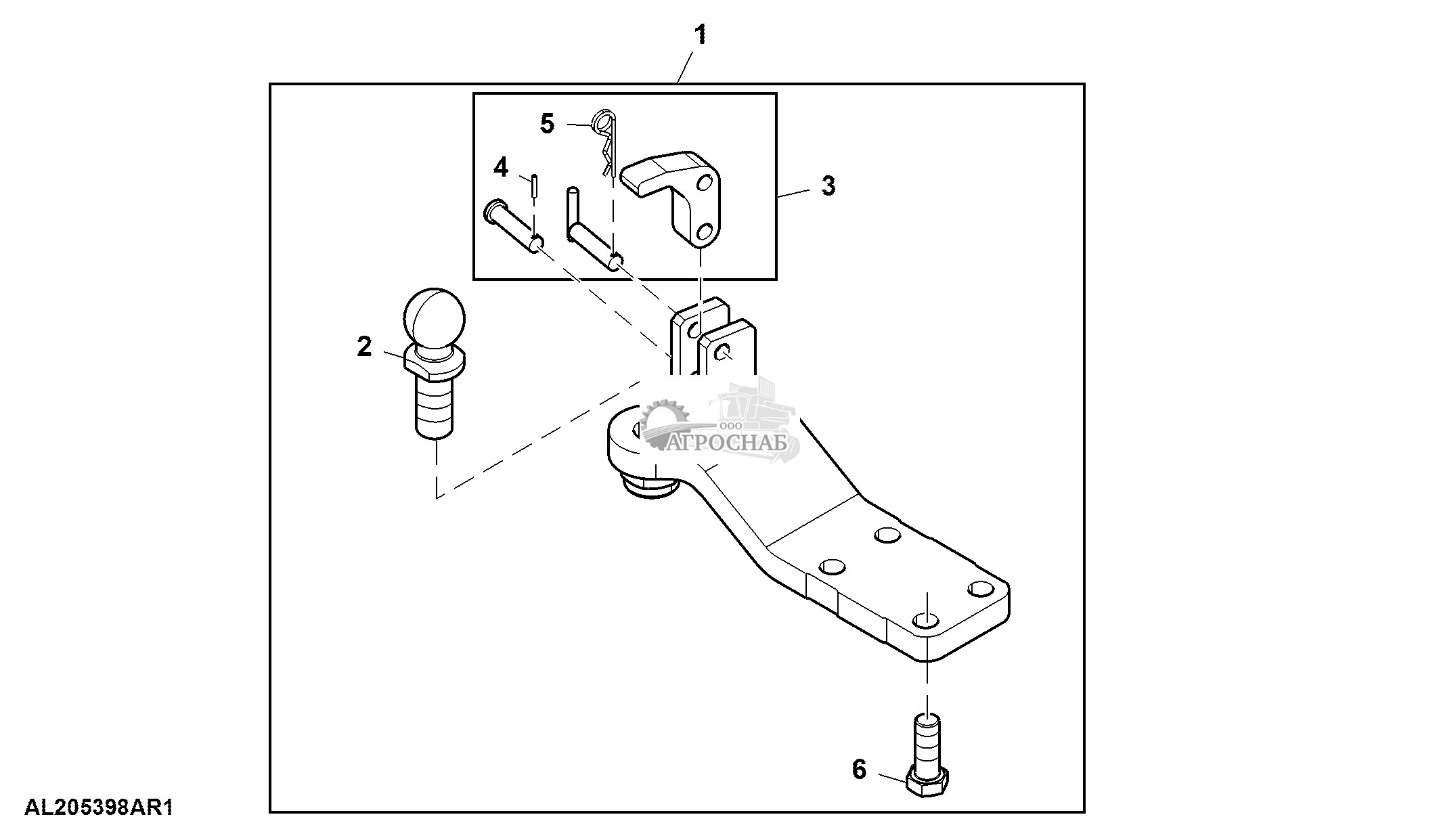 1
5
4
3
2
ООО
АГРОСНАБ
6
AL205398AR1